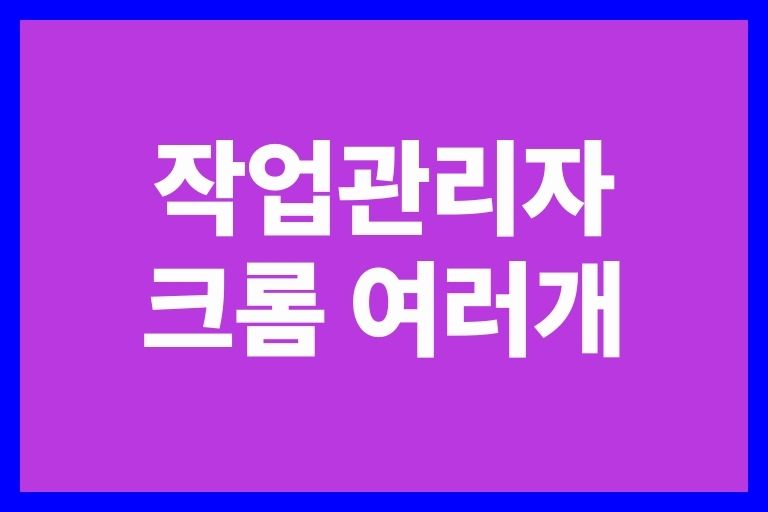 작업관리자
크롬 여러개