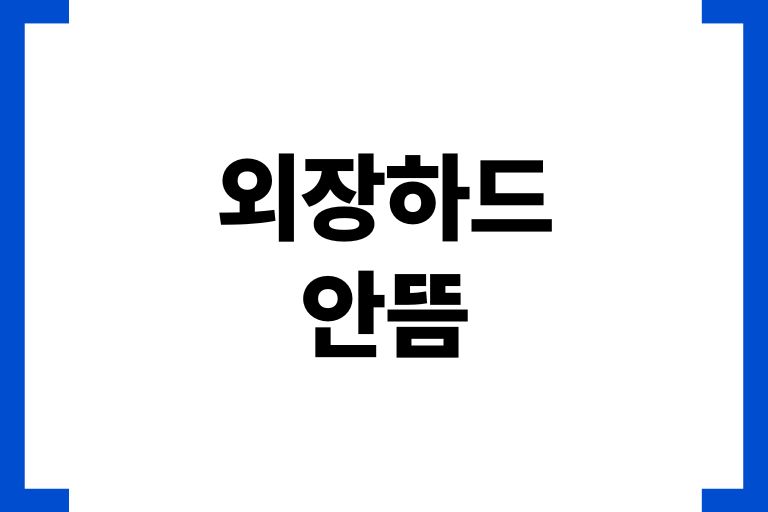 외장하드
안뜸